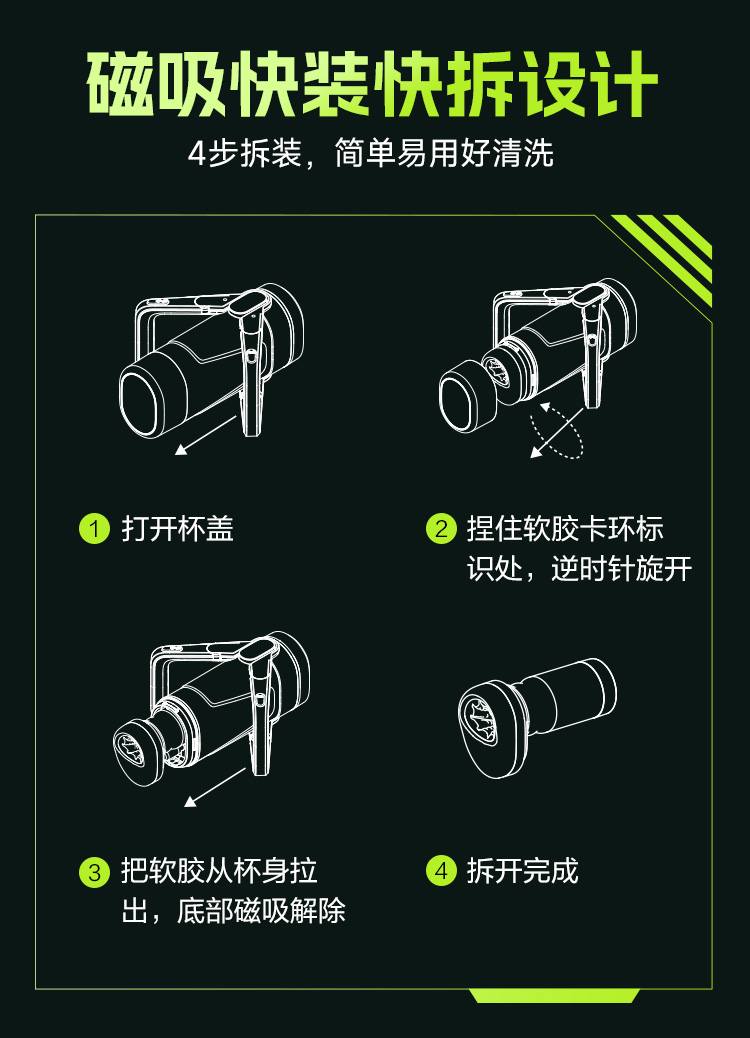 磁吸快装快拆设计

4步拆装，简单易用好清洗

1 打开杯盖

2 捏住软胶卡环标识处，逆时针旋开

3 把软胶从杯身拉出，底部磁吸解除

4 拆开完成