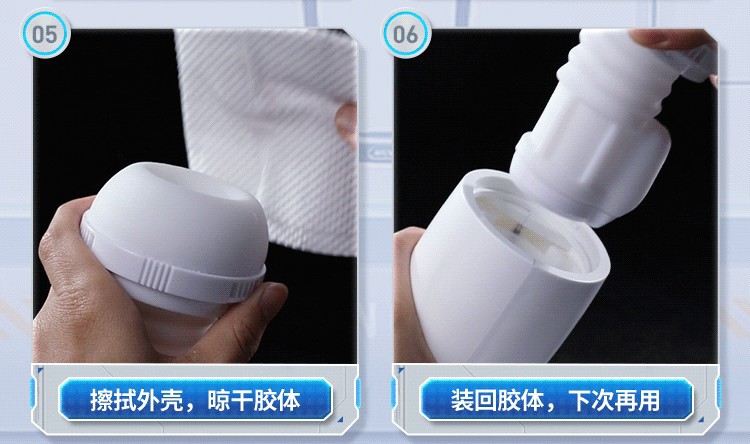 05

擦拭外壳，晾干胶体

06

装回胶体，下次再用